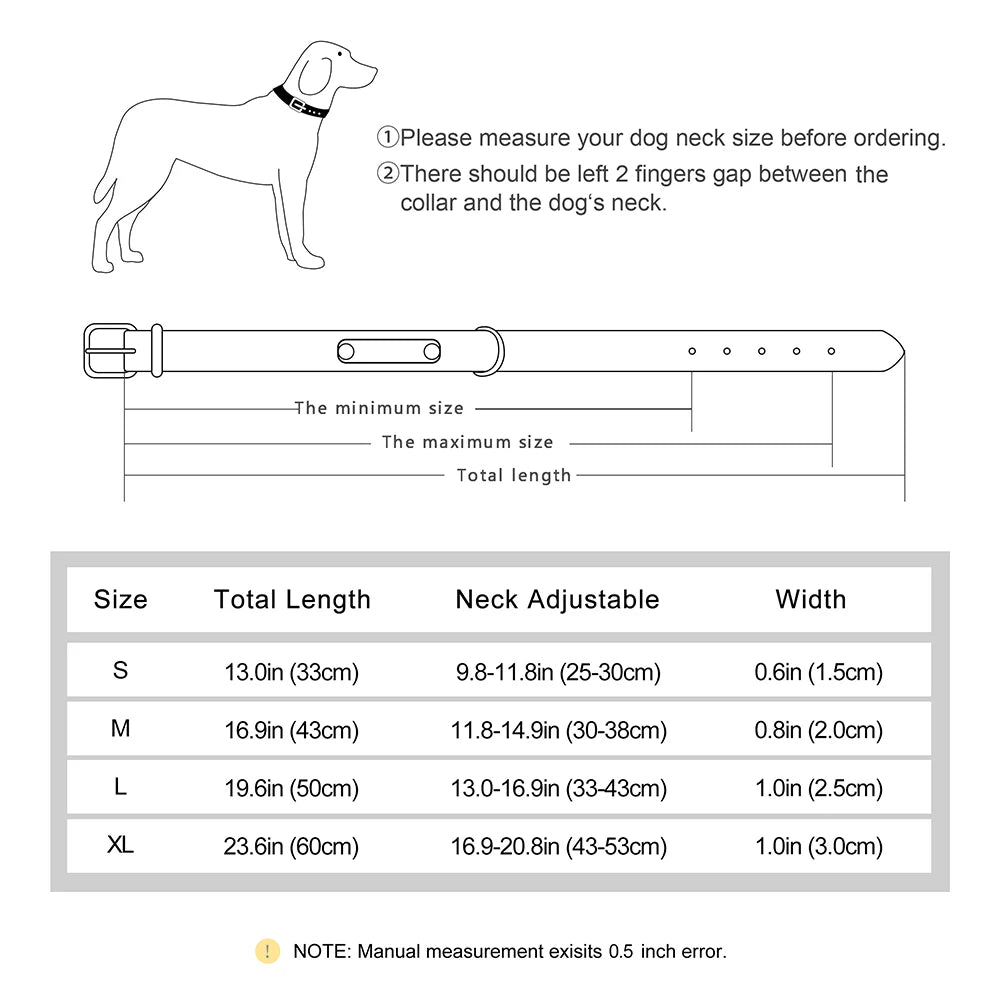 ①Please measure your dog neck size before ordering.
②There should be left 2 fingers gap between the collar and the dog‘s neck.

The minimum size
The maximum size
Total length

| Size | Total Length | Neck Adjustable | Width |
|---|---|---|---|
| S | 13.0in (33cm) | 9.8-11.8in (25-30cm) | 0.6in (1.5cm) |
| M | 16.9in (43cm) | 11.8-14.9in (30-38cm) | 0.8in (2.0cm) |
| L | 19.6in (50cm) | 13.0-16.9in (33-43cm) | 1.0in (2.5cm) |
| XL | 23.6in (60cm) | 16.9-20.8in (43-53cm) | 1.0in (3.0cm) |

! NOTE: Manual measurement exisits 0.5 inch error.